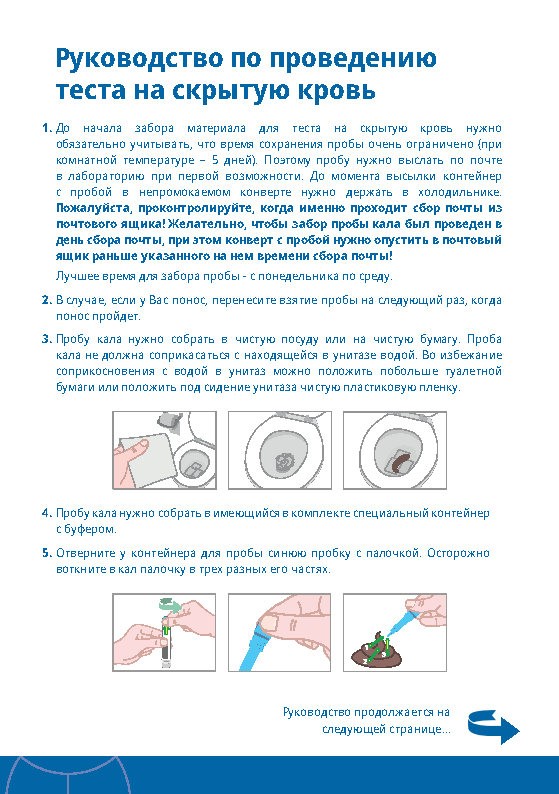 Руководство по проведению теста на скрытую кровь

1. До начала забора материала для теста на скрытую кровь нужно обязательно учитывать, что время сохранения пробы очень ограничено (при комнатной температуре – 5 дней). Поэтому пробу нужно выслать по почте в лабораторию при первой возможности. До момента высылки контейнер с пробой в непромокаемом конверте нужно держать в холодильнике. Пожалуйста, проконтролируйте, когда именно проходит сбор почты из почтового ящика! Желательно, чтобы забор пробы кала был проведен в день сбора почты, при этом конверт с пробой нужно опустить в почтовый ящик раньше указанного на нем времени сбора почты!

Лучшее время для забора пробы - с понедельника по среду.

2. В случае, если у Вас понос, перенесите взятие пробы на следующий раз, когда понос пройдет.

3. Пробу кала нужно собрать в чистую посуду или на чистую бумагу. Проба кала не должна соприкасаться с находящейся в унитазе водой. Во избежание соприкосновения с водой в унитаз можно положить побольше туалетной бумаги или положить под сидение унитаза чистую пластиковую пленку.

4. Пробу кала нужно собрать в имеющийся в комплекте специальный контейнер с буфером.

5. Отверните у контейнера для пробы синюю пробку с палочкой. Осторожно воткните в кал палочку в трех разных его частях.

Руководство продолжается на следующей странице...